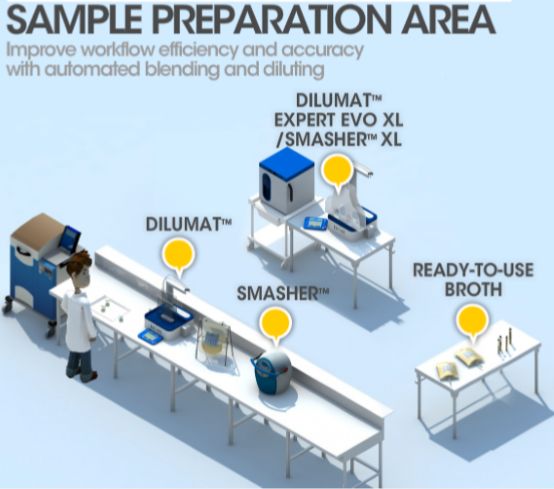 SAMPLE PREPARATION AREA
Improve workflow efficiency and accuracy with automated blending and diluting

DILUMAT™ EXPERT EVO XL /SMASHER™ XL

DILUMAT™

SMASHER™

READY-TO-USE BROTH